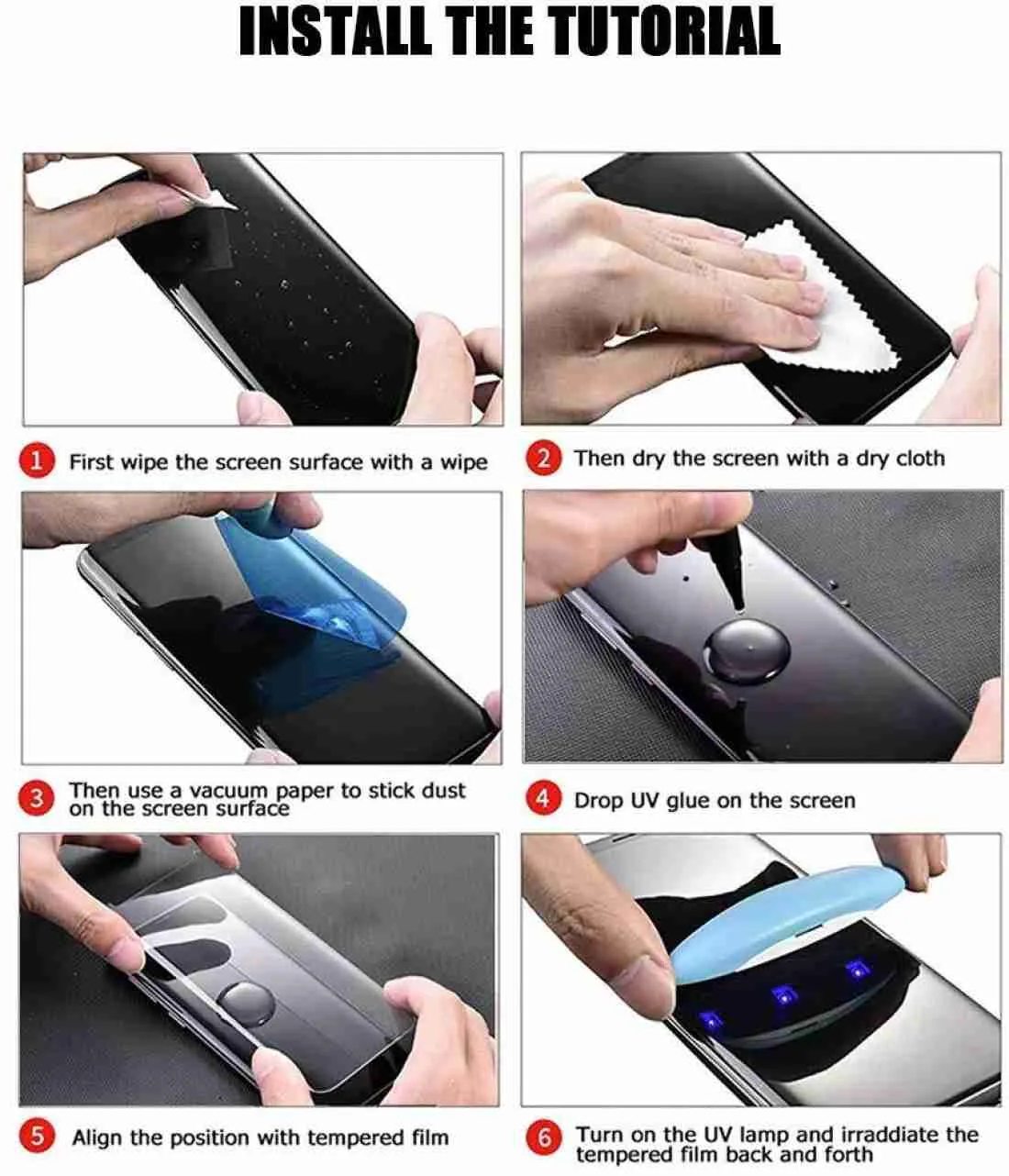 INSTALL THE TUTORIAL

1 First wipe the screen surface with a wipe

2 Then dry the screen with a dry cloth

3 Then use a vacuum paper to stick dust on the screen surface

4 Drop UV glue on the screen

5 Align the position with tempered film

6 Turn on the UV lamp and irraddiate the tempered film back and forth